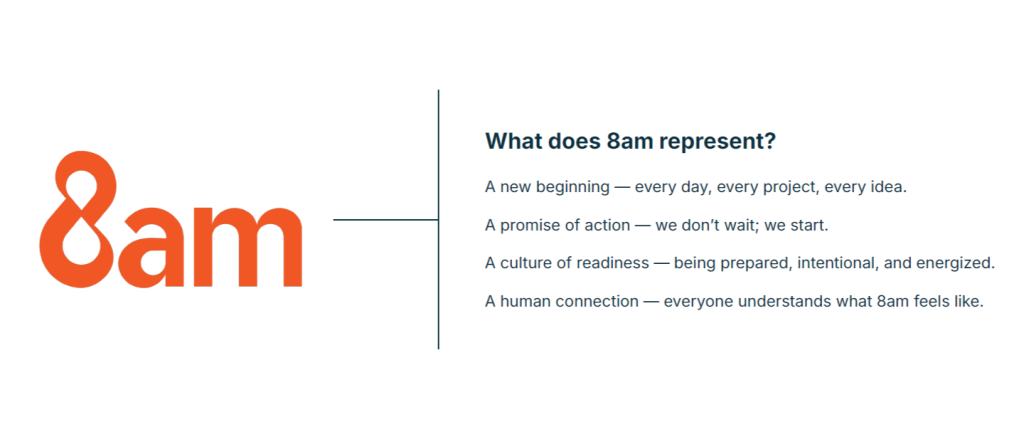 8am

What does 8am represent?

A new beginning — every day, every project, every idea.

A promise of action — we don't wait; we start.

A culture of readiness — being prepared, intentional, and energized.

A human connection — everyone understands what 8am feels like.