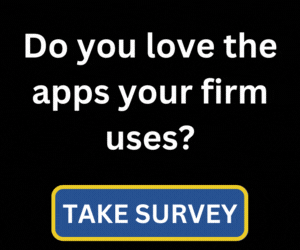 Do you love the apps your firm uses?

TAKE SURVEY