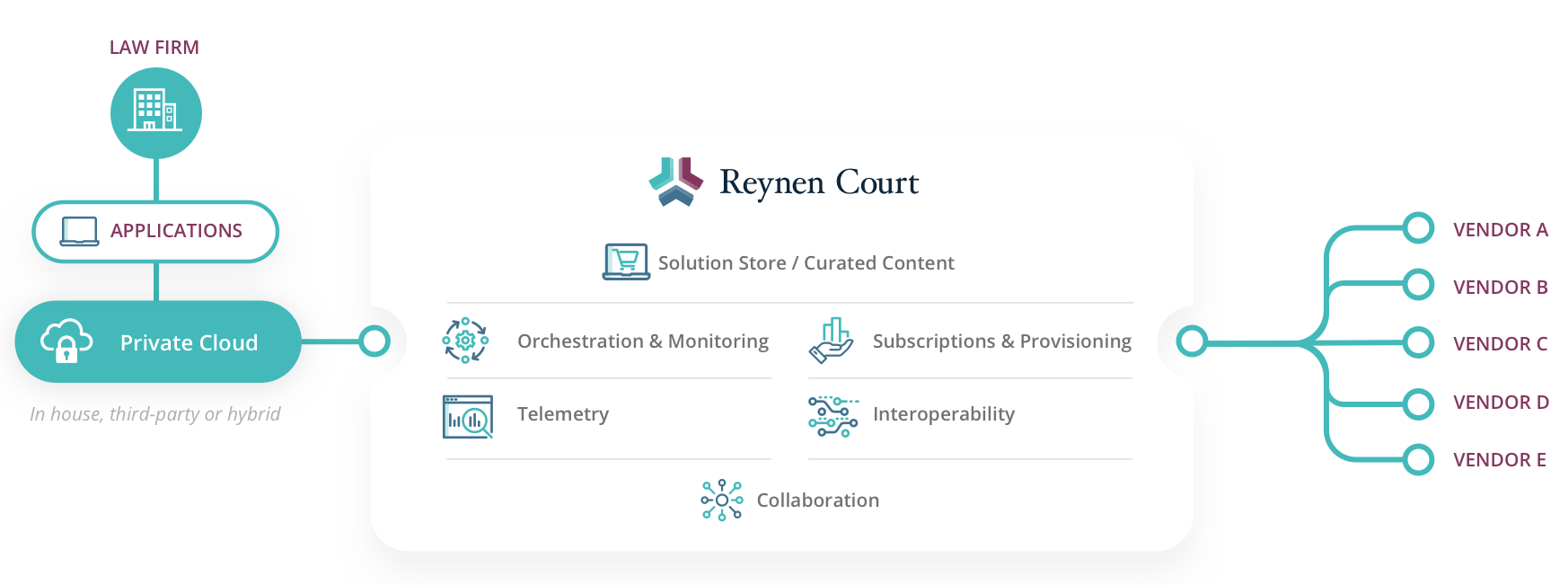 LAW FIRM

APPLICATIONS

Private Cloud

In house, third-party or hybrid

Reynen Court

Solution Store / Curated Content

Orchestration & Monitoring

Subscriptions & Provisioning

Telemetry

Interoperability

Collaboration

VENDOR A

VENDOR B

VENDOR C

VENDOR D

VENDOR E