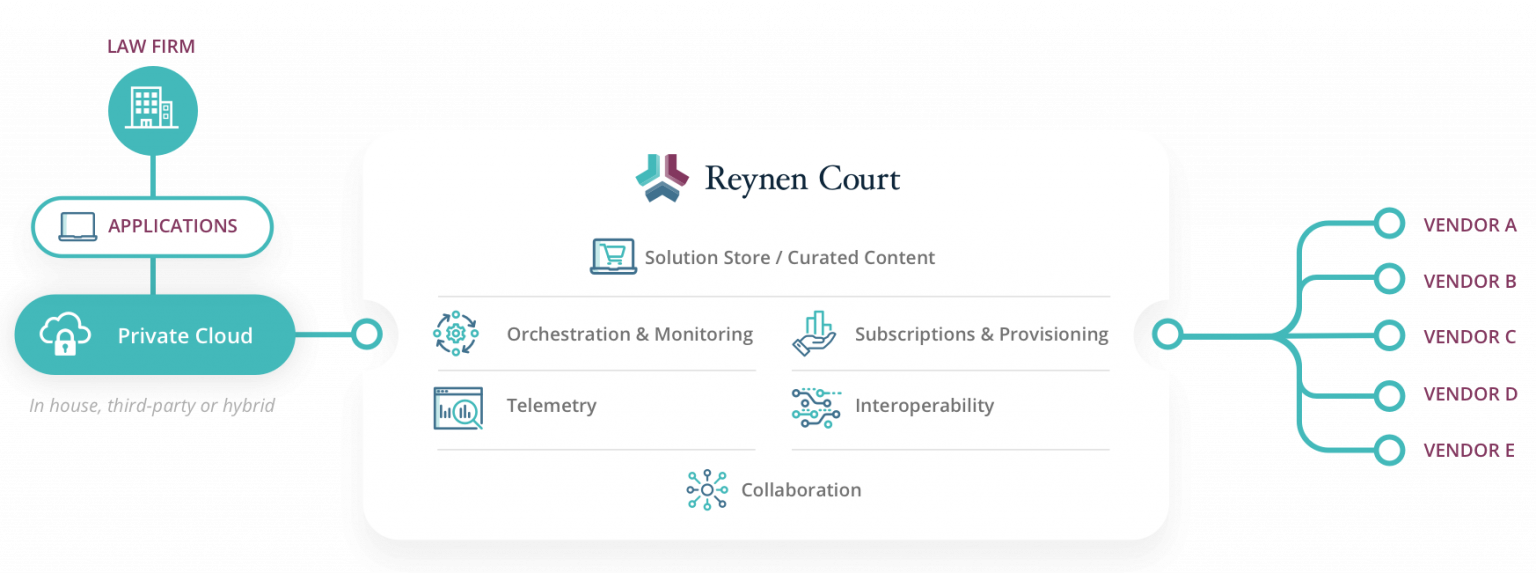 LAW FIRM

APPLICATIONS

Private Cloud

In house, third-party or hybrid

Reynen Court

Solution Store / Curated Content

Orchestration & Monitoring

Subscriptions & Provisioning

Telemetry

Interoperability

Collaboration

VENDOR A

VENDOR B

VENDOR C

VENDOR D

VENDOR E