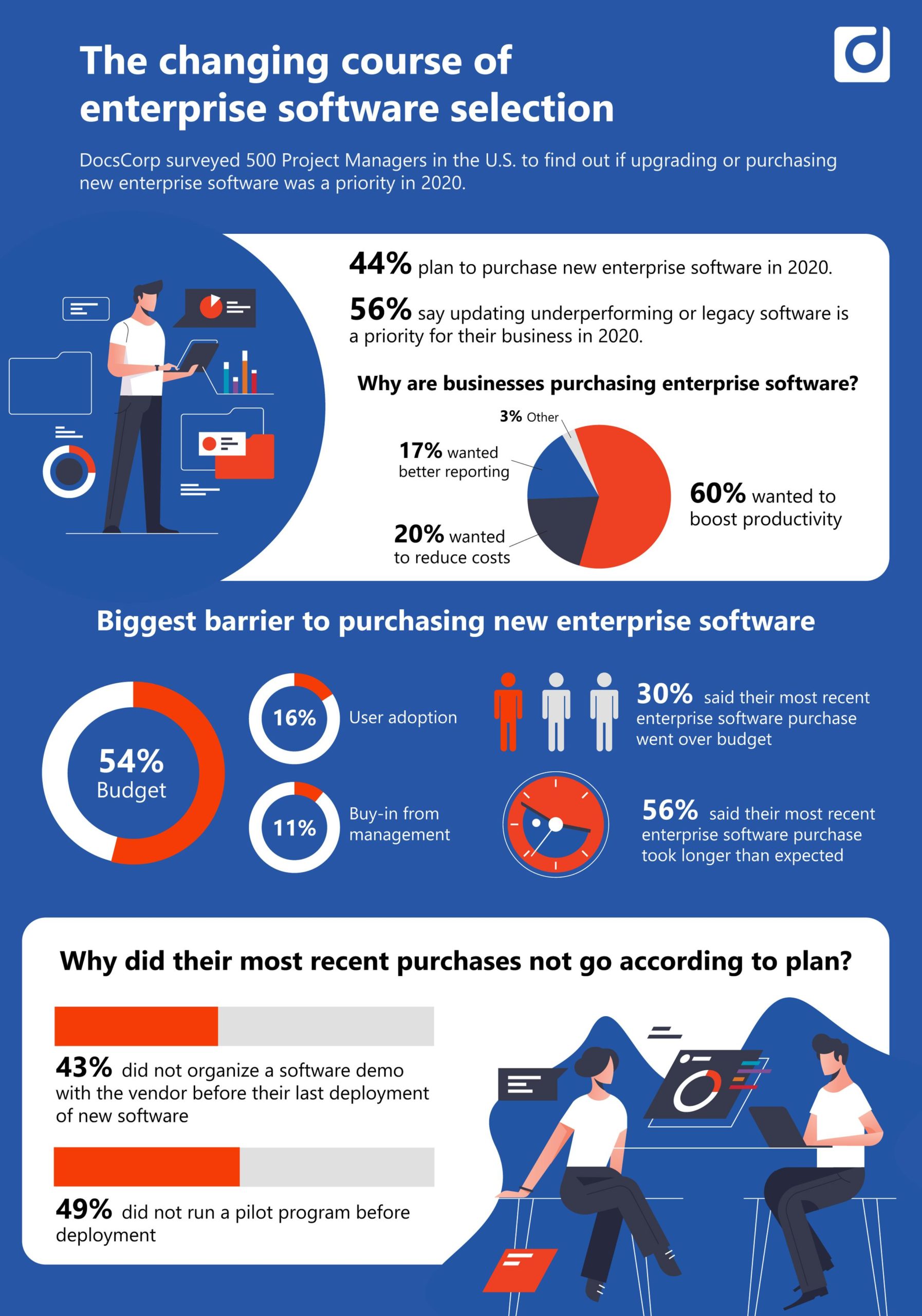 The changing course of enterprise software selection

DocsCorp surveyed 500 Project Managers in the U.S. to find out if upgrading or purchasing new enterprise software was a priority in 2020.

44% plan to purchase new enterprise software in 2020.

56% say updating underperforming or legacy software is a priority for their business in 2020.

Why are businesses purchasing enterprise software?

3% Other

17% wanted better reporting

20% wanted to reduce costs

60% wanted to boost productivity

Biggest barrier to purchasing new enterprise software

54% Budget

16% User adoption

11% Buy-in from management

30% said their most recent enterprise software purchase went over budget

56% said their most recent enterprise software purchase took longer than expected

Why did their most recent purchases not go according to plan?

43% did not organize a software demo with the vendor before their last deployment of new software

49% did not run a pilot program before deployment